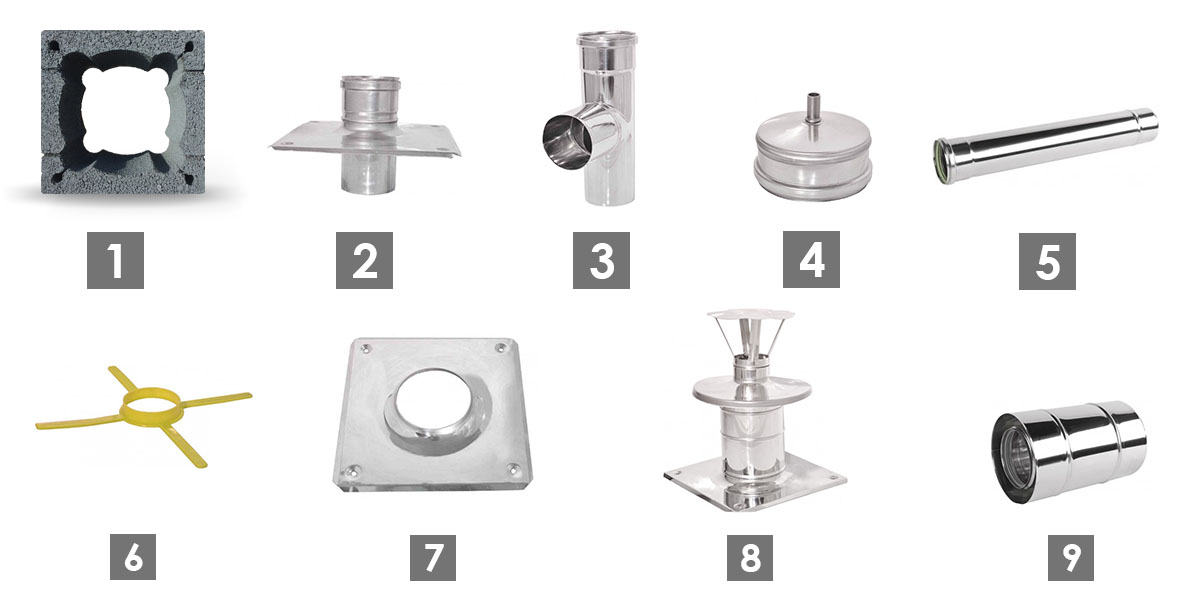 1
2
3
4
5
6
7
8
9