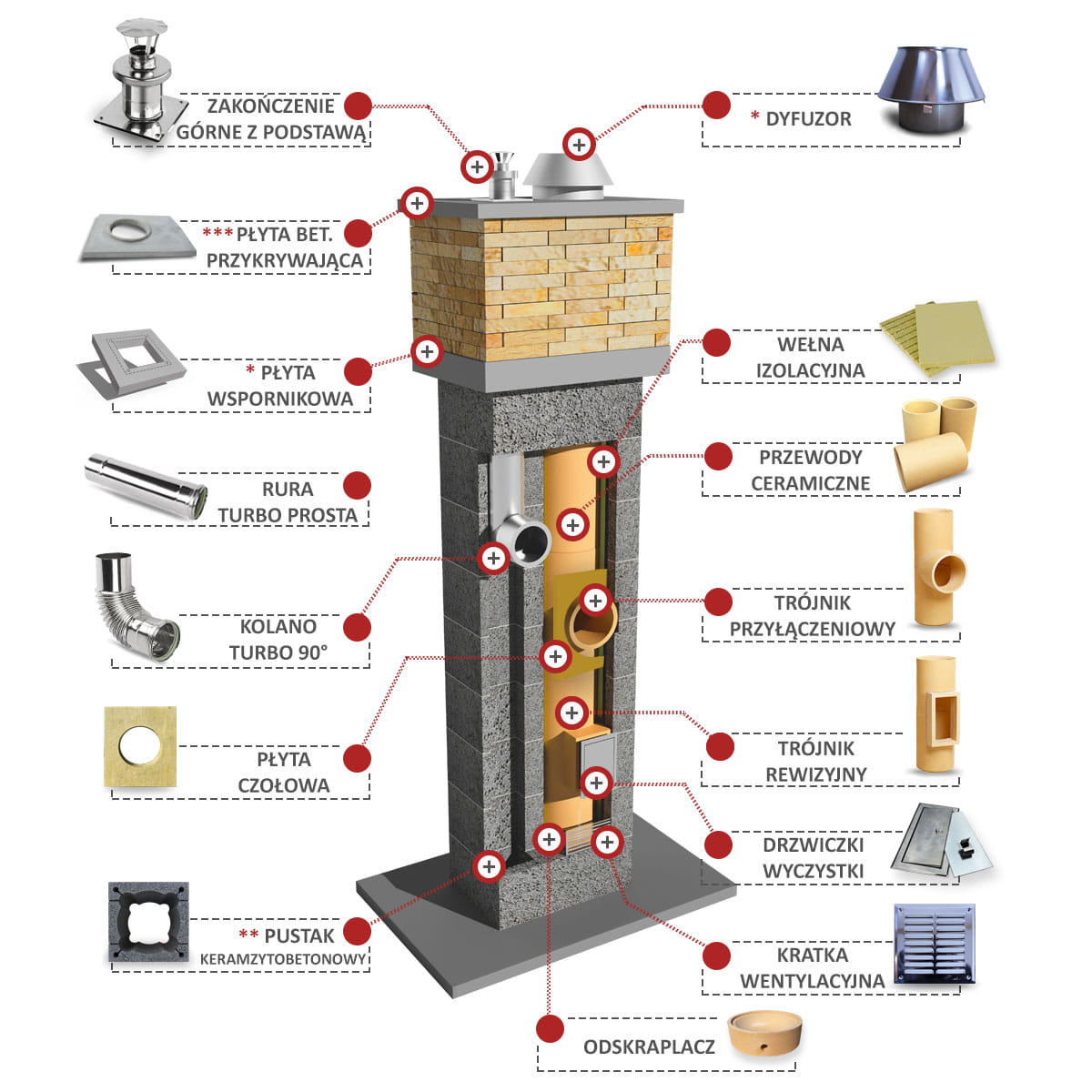 ZAKOŃCZENIE GÓRNE Z PODSTAWĄ

*** PŁYTA BET. PRZYKRYWAJĄCA

* PŁYTA WSPORNIKOWA

RURA TURBO PROSTA

KOLANO TURBO 90°

PŁYTA CZOŁOWA

** PUSTAK KERAMZYTOBETONOWY

* DYFUZOR

WEŁNA IZOLACYJNA

PRZEWODY CERAMICZNE

TRÓJNIK PRZYŁĄCZENIOWY

TRÓJNIK REWIZYJNY

DRZWICZKI WYCZYSTKI

KRATKA WENTYLACYJNA

ODSKRAPLACZ