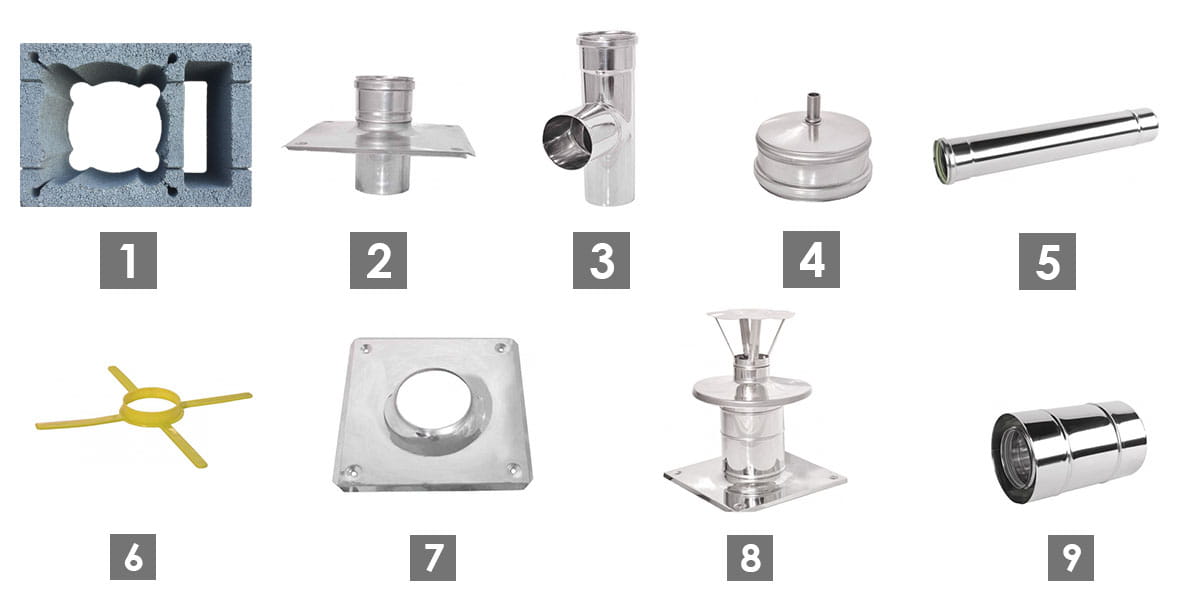 1

2

3

4

5

6

7

8

9