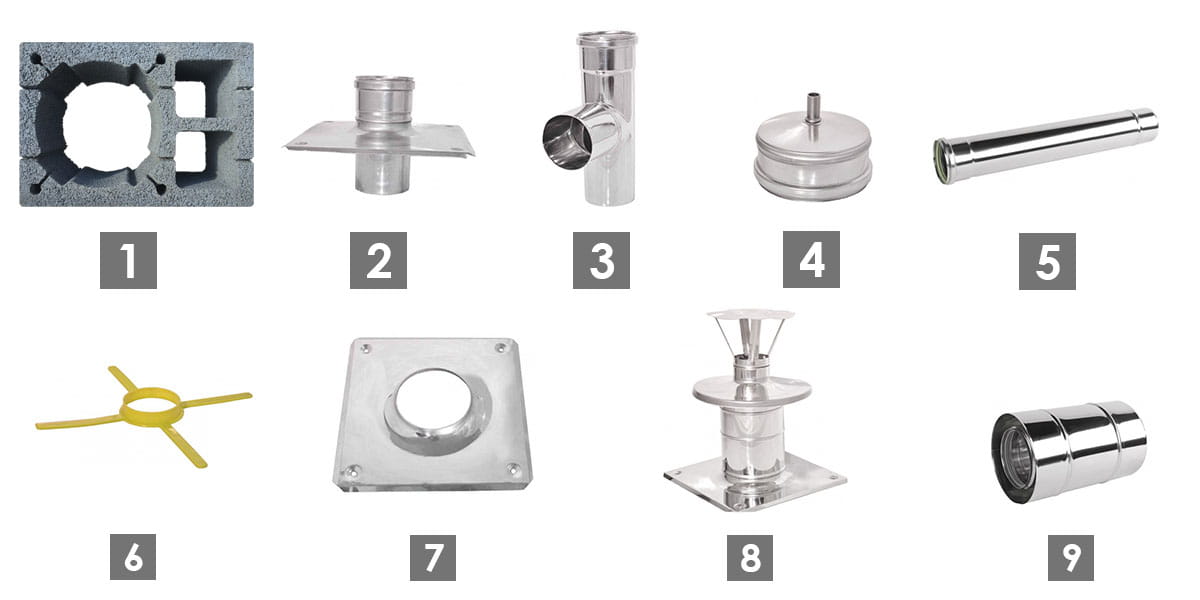 1

2

3

4

5

6

7

8

9