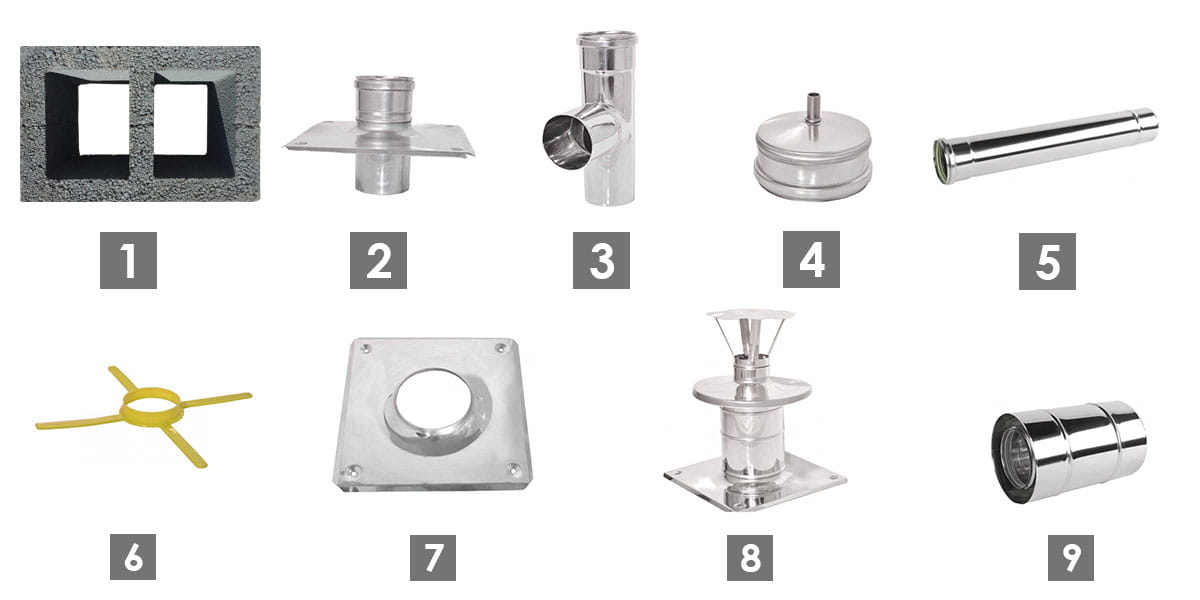 1

2

3

4

5

6

7

8

9