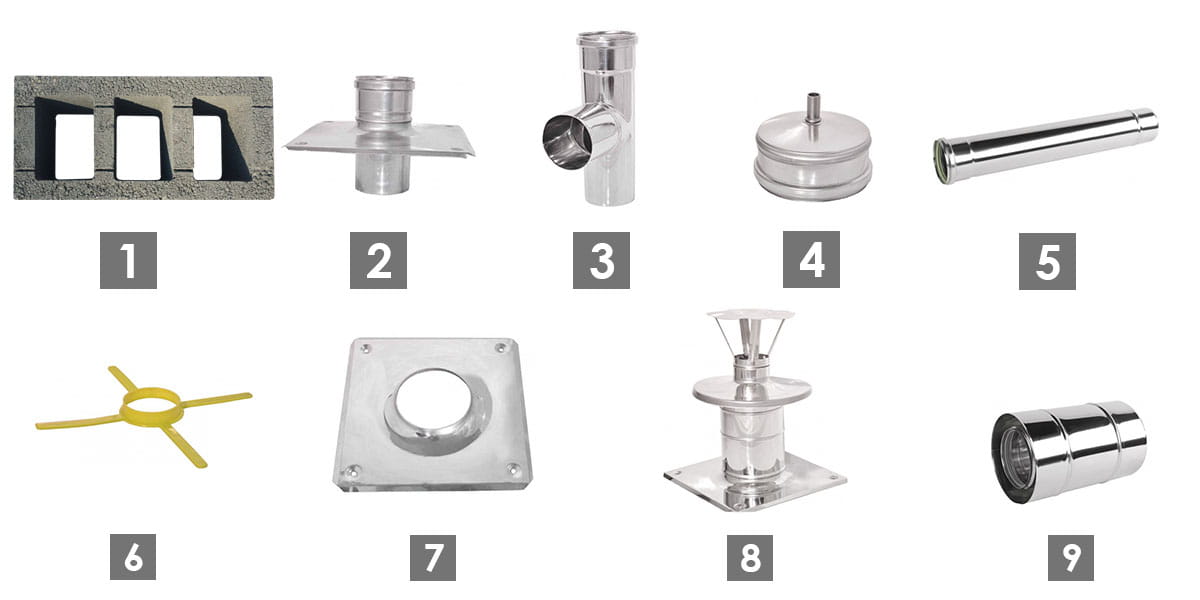 1

2

3

4

5

6

7

8

9