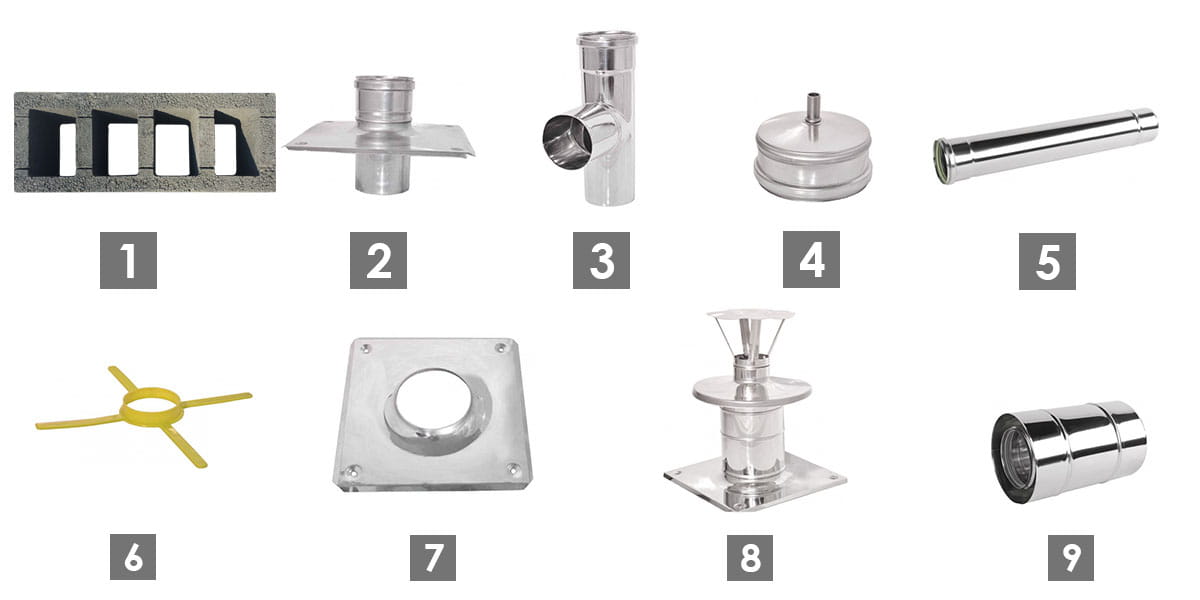 1

2

3

4

5

6

7

8

9